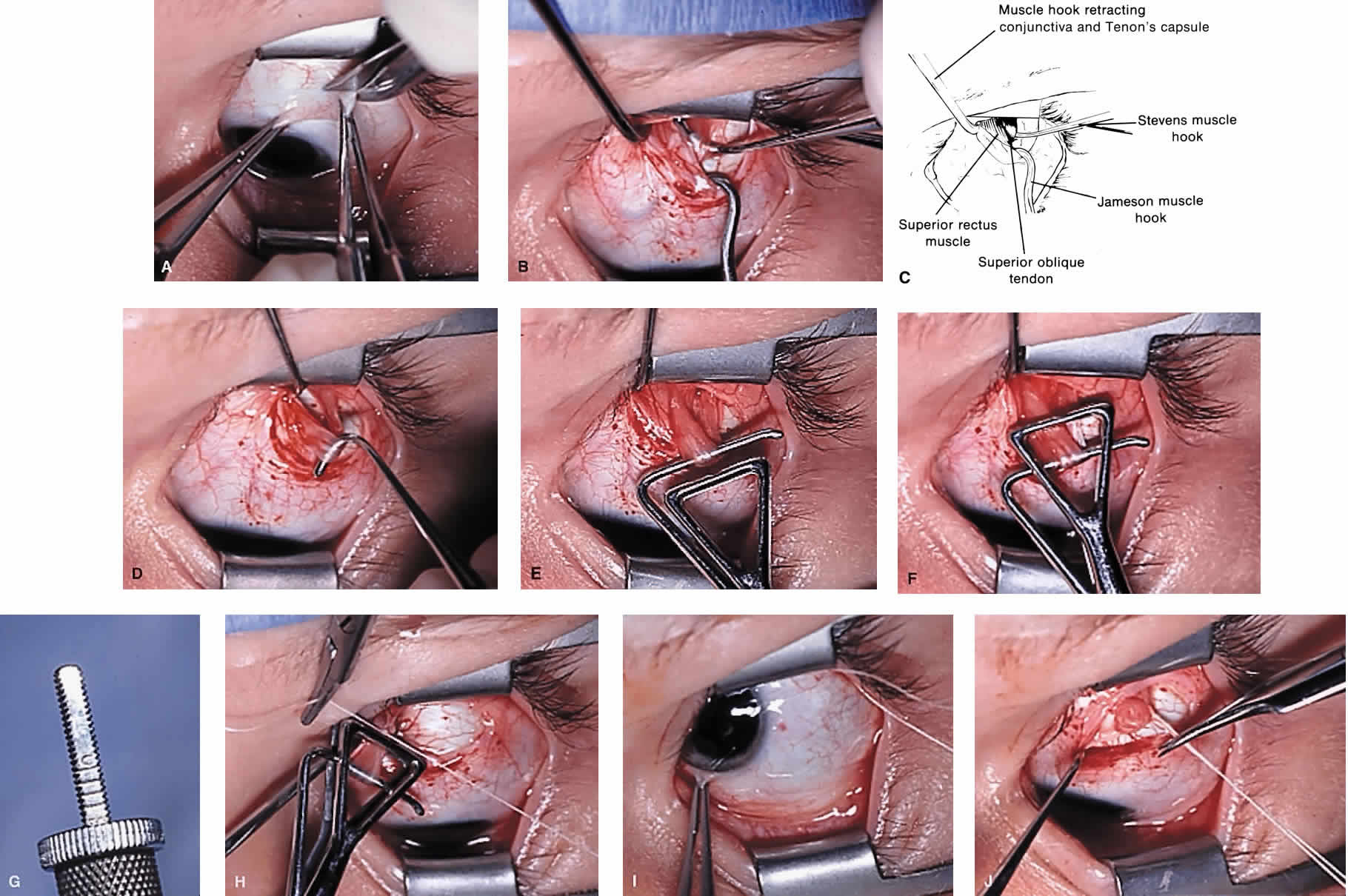 A

B

Muscle hook retracting conjunctiva and Tenon's capsule

Stevens muscle hook

Jameson muscle hook

Superior rectus muscle

Superior oblique tendon

C

D

E

F

G

H

I

J