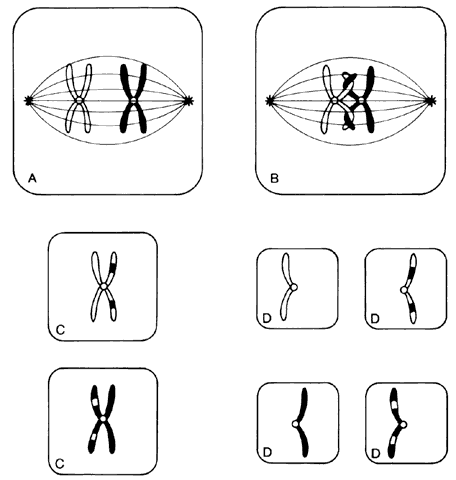 A

B

C

D

D

C

D

D